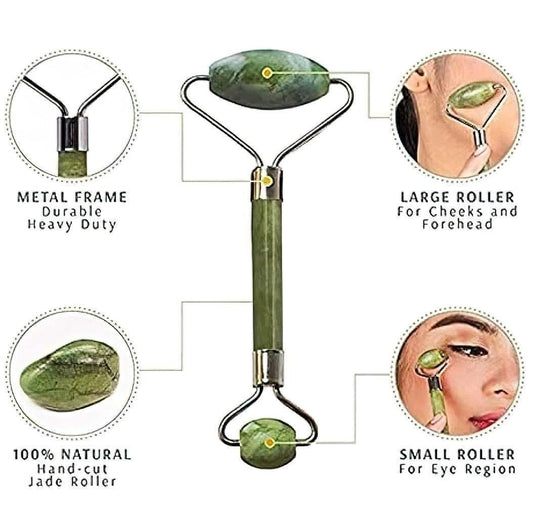 METAL FRAME
Durable
Heavy Duty

LARGE ROLLER
For Cheeks and
Forehead

100% NATURAL
Hand-cut
Jade Roller

SMALL ROLLER
For Eye Region